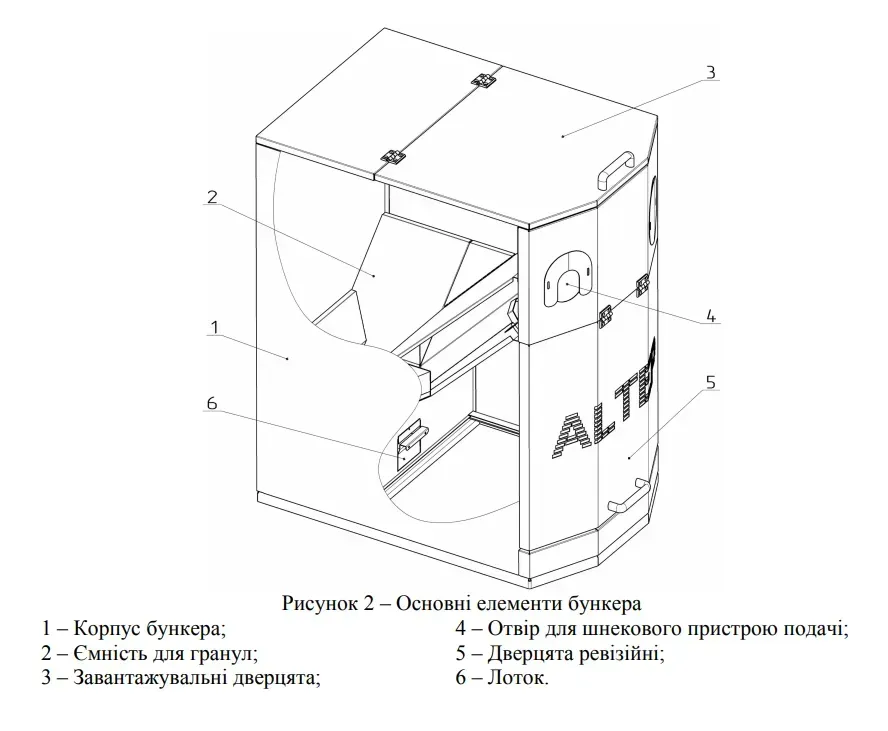 3

2

4

1

5

6

ALTE

Рисунок 2 – Основні елементи бункера

1 – Корпус бункера;
2 – Ємність для гранул;
3 – Завантажувальні дверцята;

4 – Отвір для шнекового пристрою подачі;
5 – Дверцята ревізійні;
6 – Лоток.